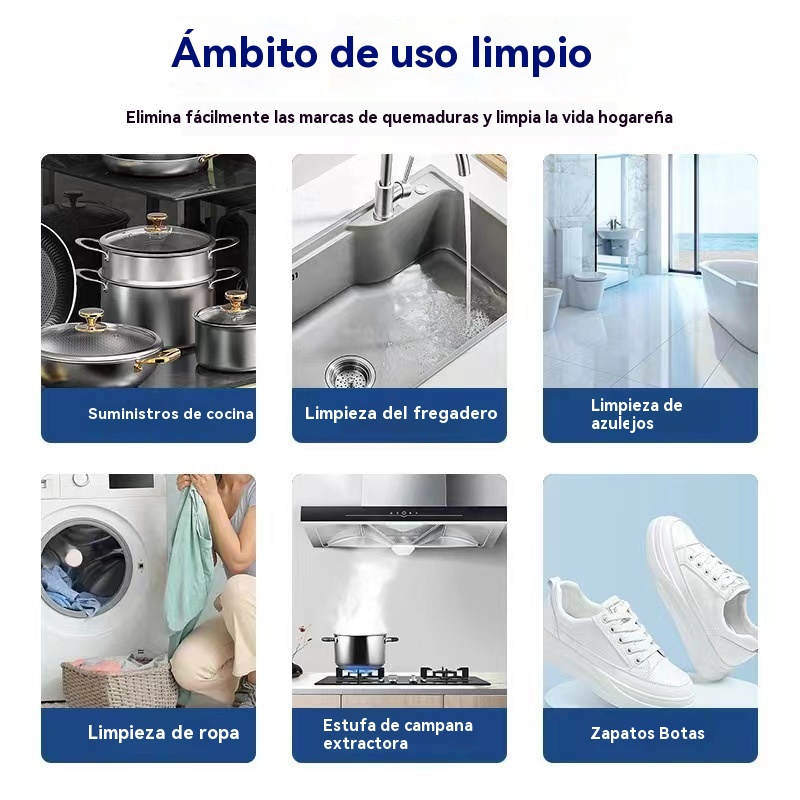 Ámbito de uso limpio

Elimina fácilmente las marcas de quemaduras y limpia la vida hogareña

Suministros de cocina

Limpieza del fregadero

Limpieza de azulejos

Limpieza de ropa

Estufa de campana extractora

Zapatos Botas