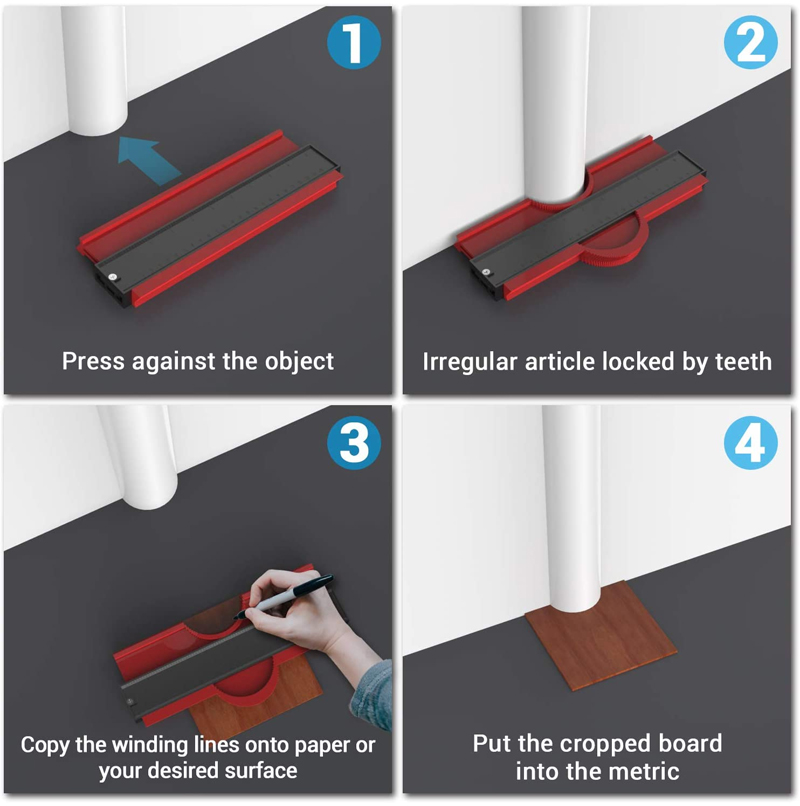 1

Press against the object

2

Irregular article locked by teeth

3

Copy the winding lines onto paper or your desired surface

4

Put the cropped board into the metric