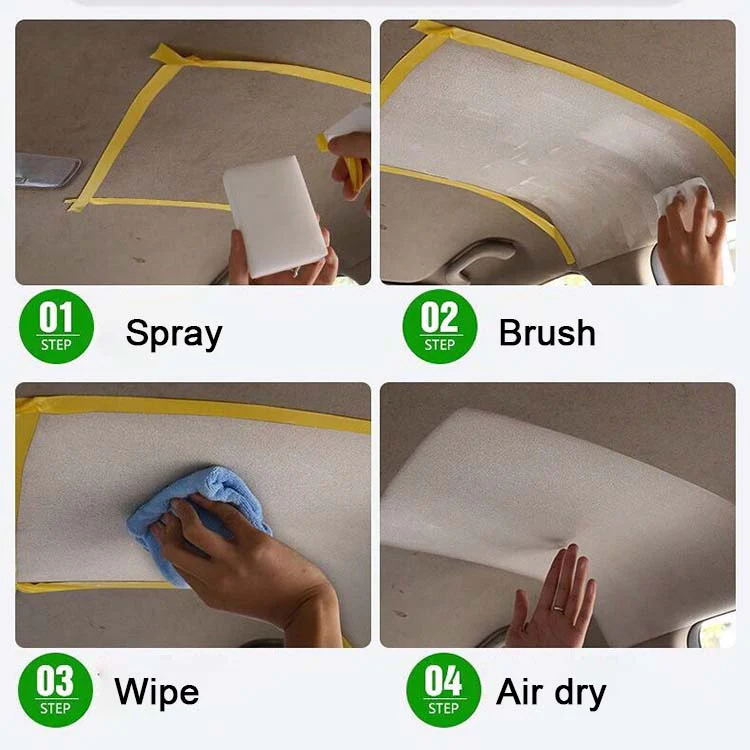 01
STEP
Spray

02
STEP
Brush

03
STEP
Wipe

04
STEP
Air dry