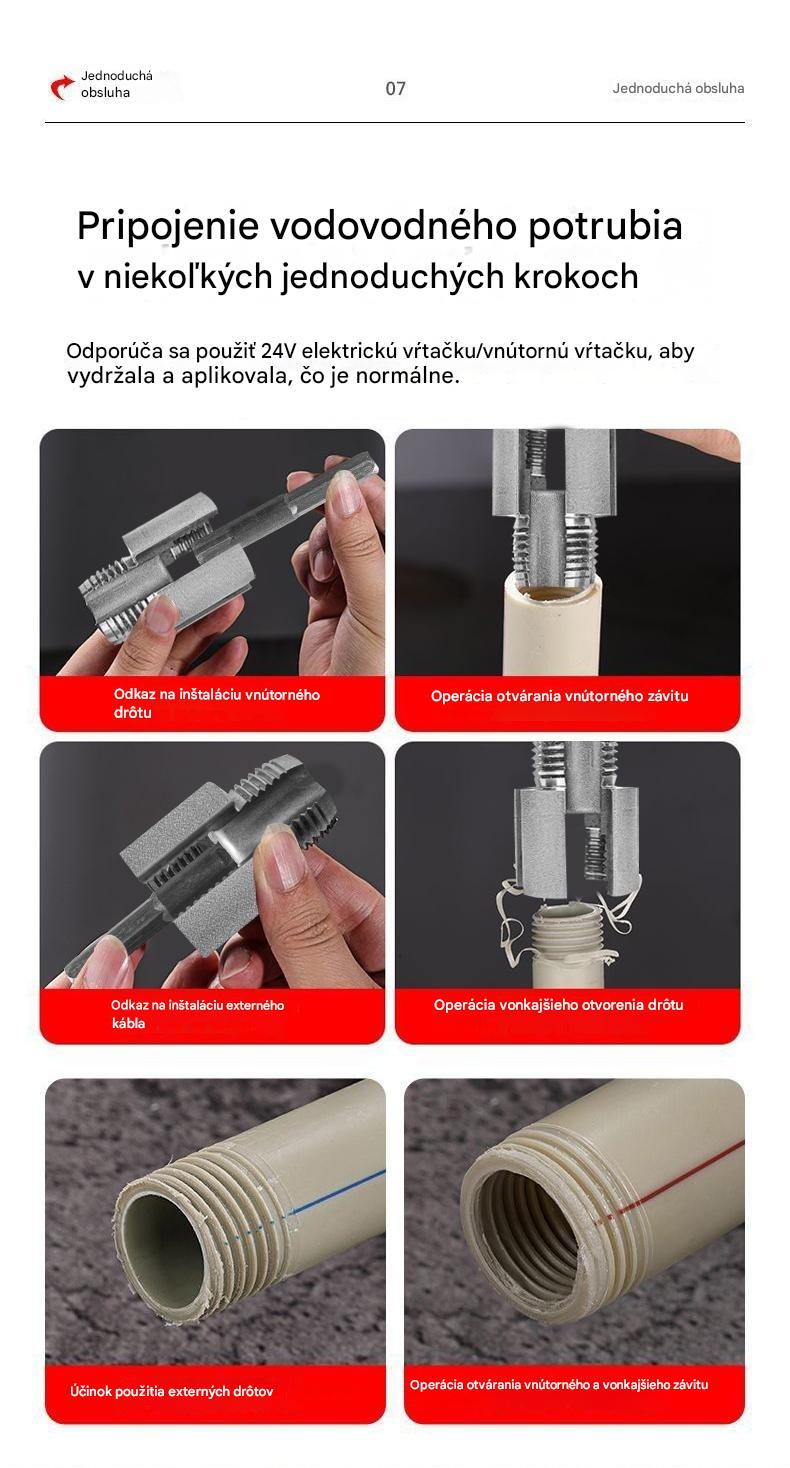 Jednoduchá obsluha

07

Jednoduchá obsluha

Pripojenie vodovodného potrubia v niekoľkých jednoduchých krokoch

Odporúča sa použiť 24V elektrickú vŕtačku/vnútornú vŕtačku, aby vydržala a aplikovala, čo je normálne.

Odkaz na inštaláciu vnútorného drôtu

Operácia otvárania vnútorného závitu

Odkaz na inštaláciu externého kábla

Operácia vonkajšieho otvorenia drôtu

Účinok použitia externých drôtov

Operácia otvárania vnútorného a vonkajšieho závitu