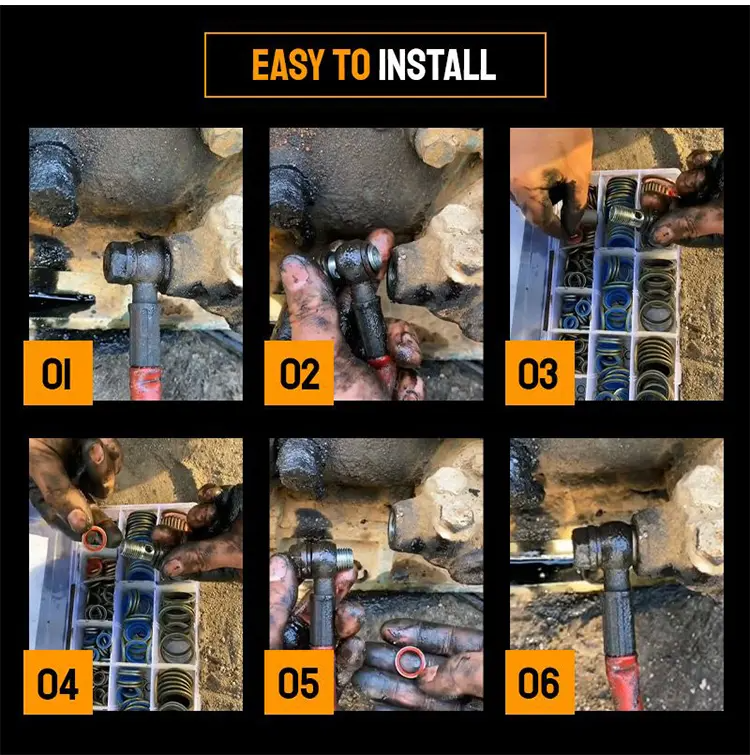 EASY TO INSTALL

01

02

03

04

05

06