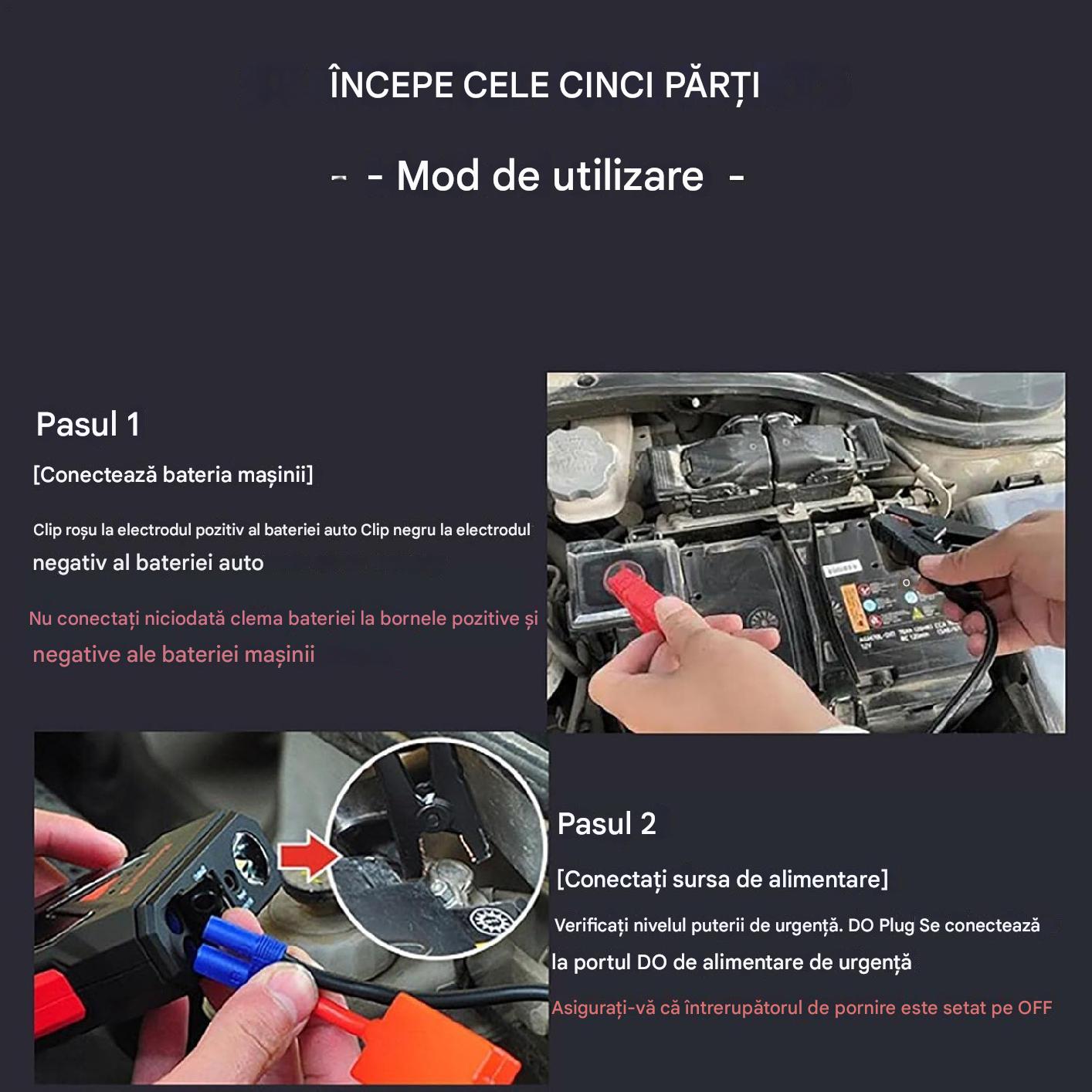 ÎNCEPE CELE CINCI PĂRȚI

- - Mod de utilizare -

Pasul 1

[Conectează bateria mașinii]

Clip roșu la electrodul pozitiv al bateriei auto Clip negru la electrodul negativ al bateriei auto

Nu conectați niciodată clema bateriei la bornele pozitive și negative ale bateriei mașinii

Pasul 2

[Conectați sursa de alimentare]

Verificați nivelul puterii de urgență. DO Plug Se conectează la portul DO de alimentare de urgență

Asigurați-vă că întrerupătorul de pornire este setat pe OFF